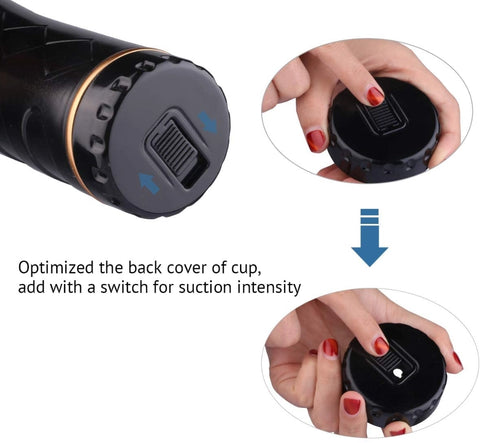 Optimized the back cover of cup, add with a switch for suction intensity